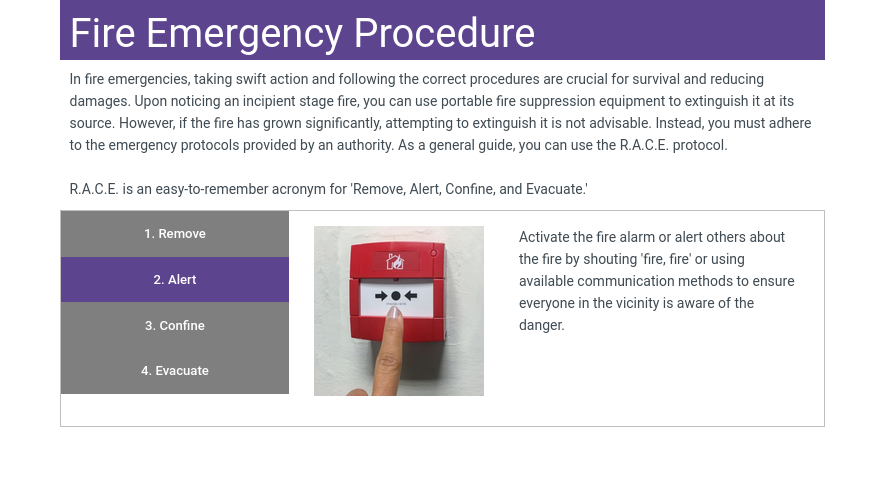 Fire Emergency Procedure

In fire emergencies, taking swift action and following the correct procedures are crucial for survival and reducing damages. Upon noticing an incipient stage fire, you can use portable fire suppression equipment to extinguish it at its source. However, if the fire has grown significantly, attempting to extinguish it is not advisable. Instead, you must adhere to the emergency protocols provided by an authority. As a general guide, you can use the R.A.C.E. protocol.

R.A.C.E. is an easy-to-remember acronym for 'Remove, Alert, Confine, and Evacuate.'

1. Remove

2. Alert

3. Confine

4. Evacuate

Activate the fire alarm or alert others about the fire by shouting 'fire, fire' or using available communication methods to ensure everyone in the vicinity is aware of the danger.